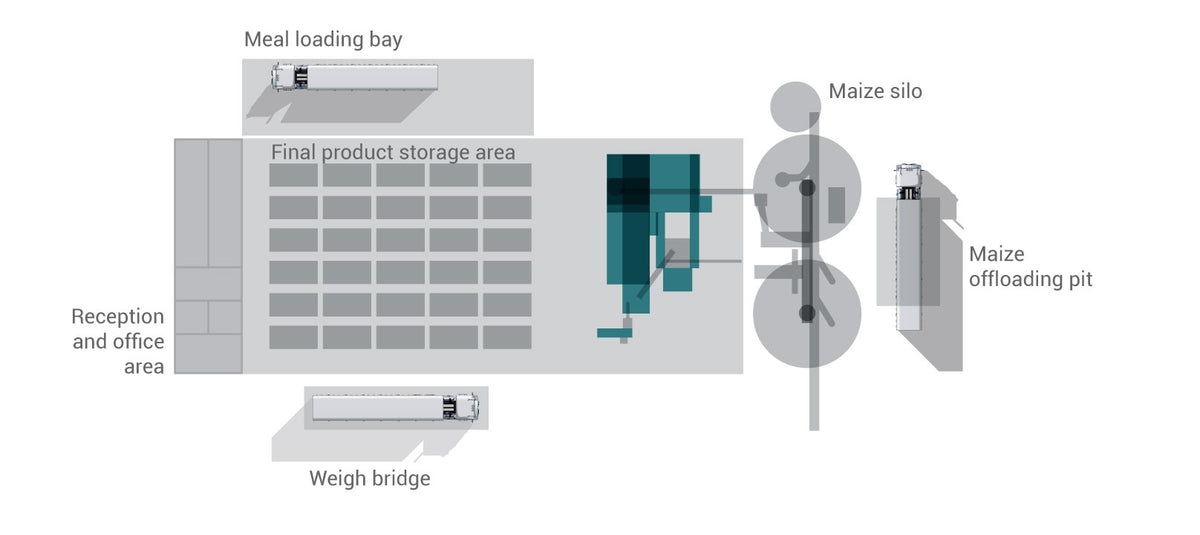 Meal loading bay

Maize silo

Final product storage area

Maize offloading pit

Reception and office area

Weigh bridge